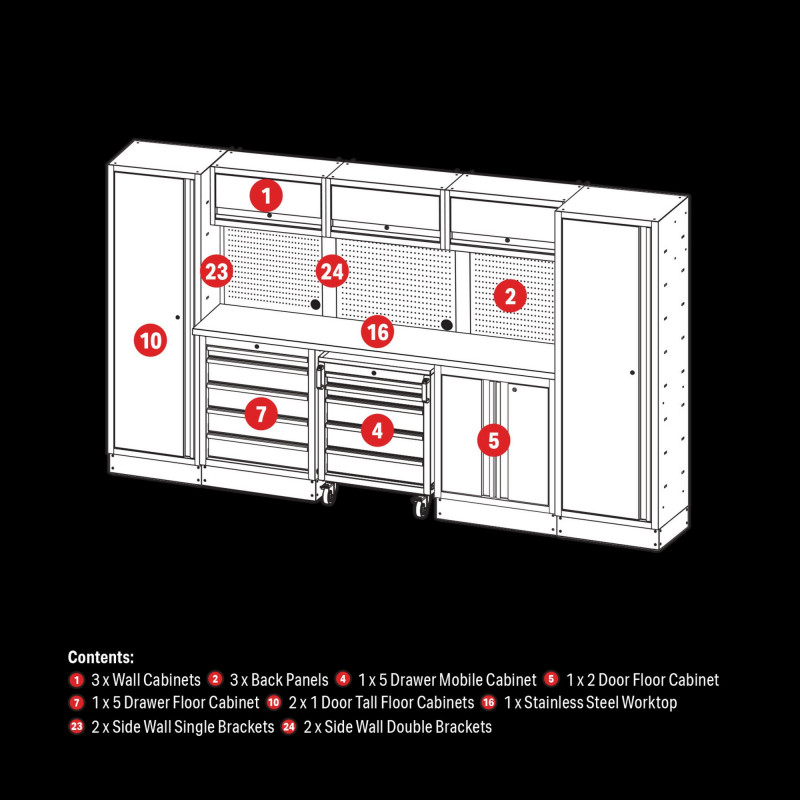 1
23
24
2
10
16
7
4
5

Contents:
1 3 x Wall Cabinets 2 3 x Back Panels 4 1 x 5 Drawer Mobile Cabinet 5 1 x 2 Door Floor Cabinet
7 1 x 5 Drawer Floor Cabinet 10 2 x 1 Door Tall Floor Cabinets 16 1 x Stainless Steel Worktop
23 2 x Side Wall Single Brackets 24 2 x Side Wall Double Brackets